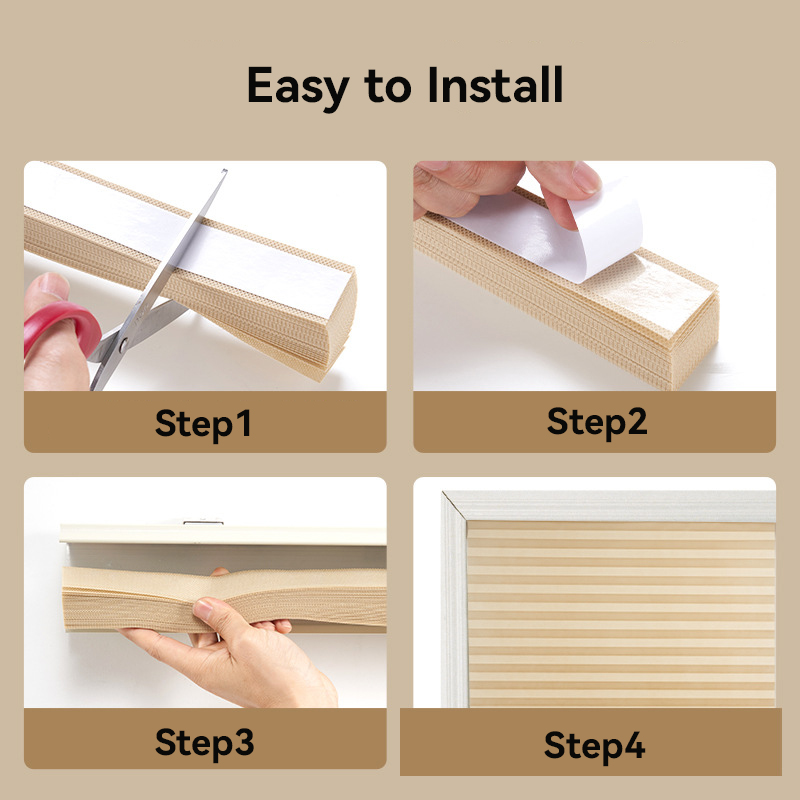 Easy to Install

Step1

Step2

Step3

Step4